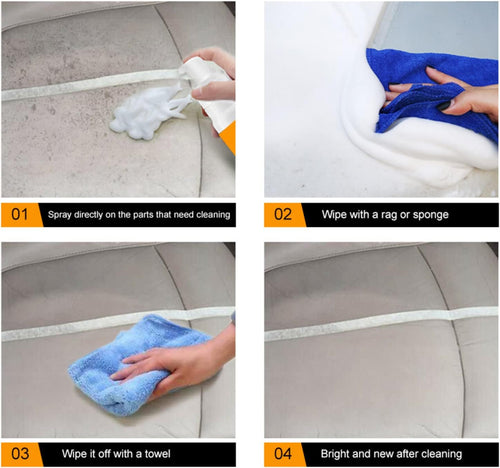 01 Spray directly on the parts that need cleaning

02 Wipe with a rag or sponge

03 Wipe it off with a towel

04 Bright and new after cleaning